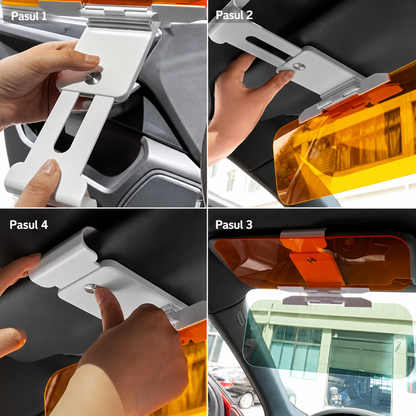 Pasul 1

Pasul 2

Pasul 4

Pasul 3